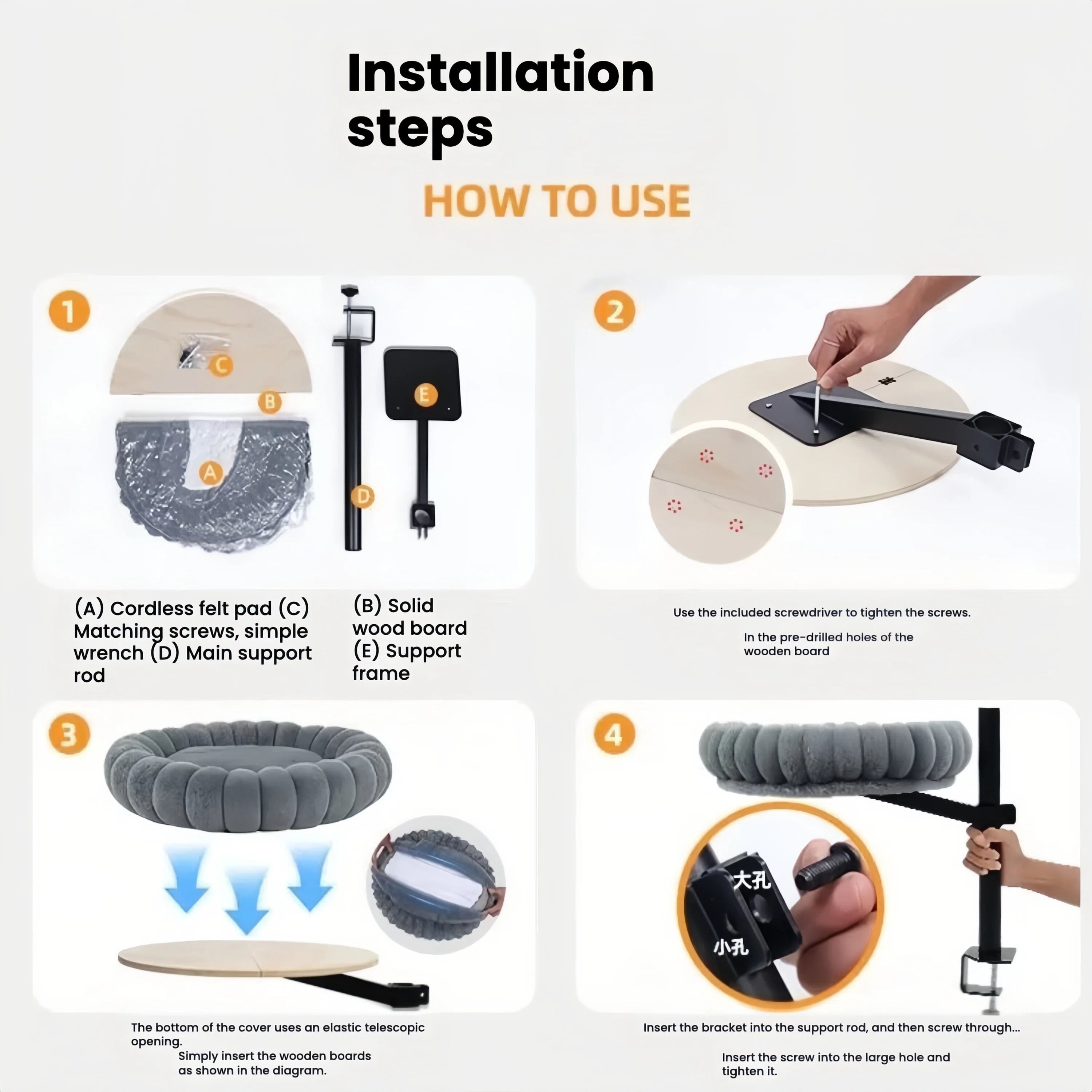 Installation steps

HOW TO USE

1

C

B

A

D

E

(A) Cordless felt pad (C) Matching screws, simple wrench (D) Main support rod

(B) Solid wood board (E) Support frame

2

Use the included screwdriver to tighten the screws.

In the pre-drilled holes of the wooden board

3

The bottom of the cover uses an elastic telescopic opening.

Simply insert the wooden boards as shown in the diagram.

4

大孔

小孔

Insert the bracket into the support rod, and then screw through...

Insert the screw into the large hole and tighten it.