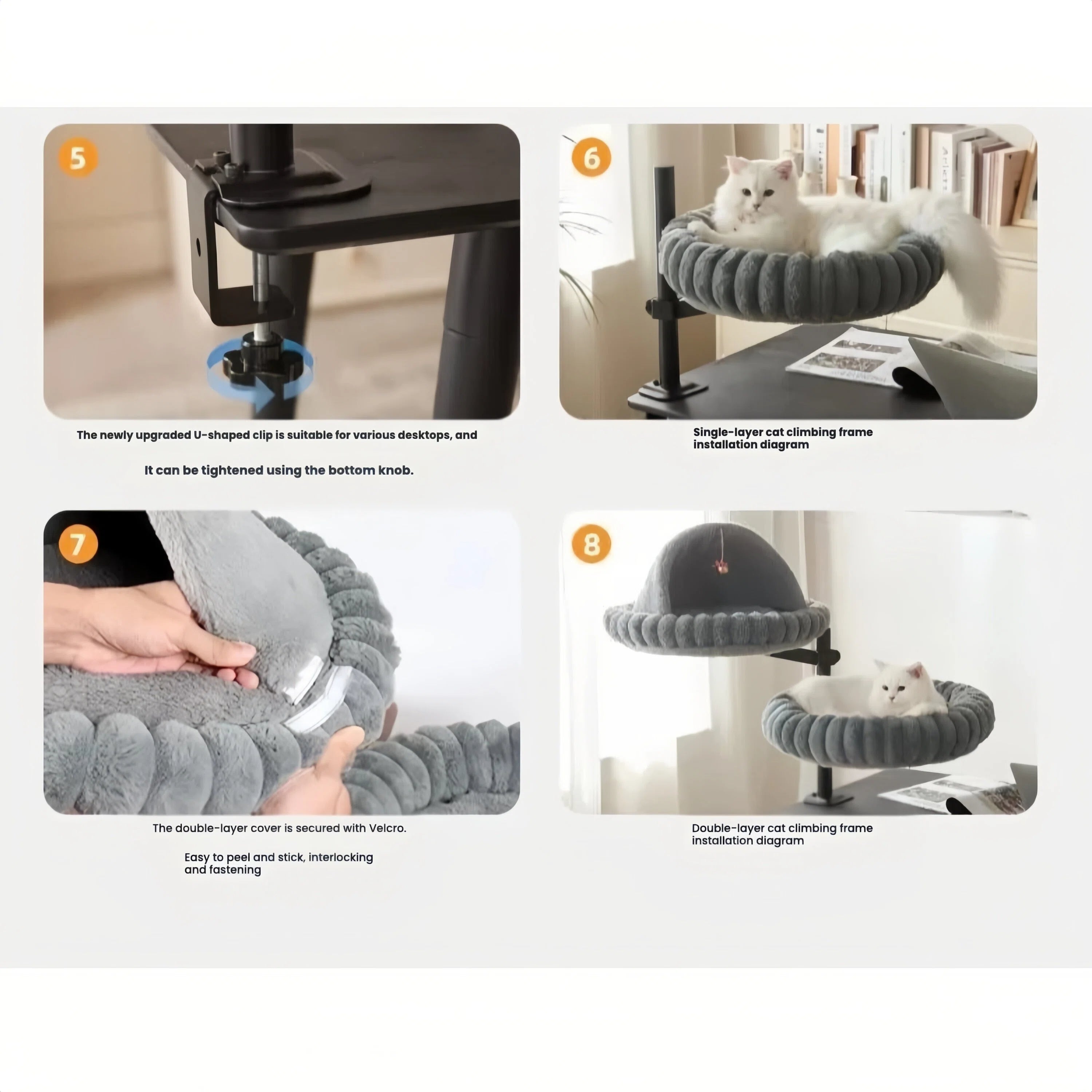 5

The newly upgraded U-shaped clip is suitable for various desktops, and

It can be tightened using the bottom knob.

6

Single-layer cat climbing frame installation diagram

7

The double-layer cover is secured with Velcro.

Easy to peel and stick, interlocking and fastening

8

Double-layer cat climbing frame installation diagram